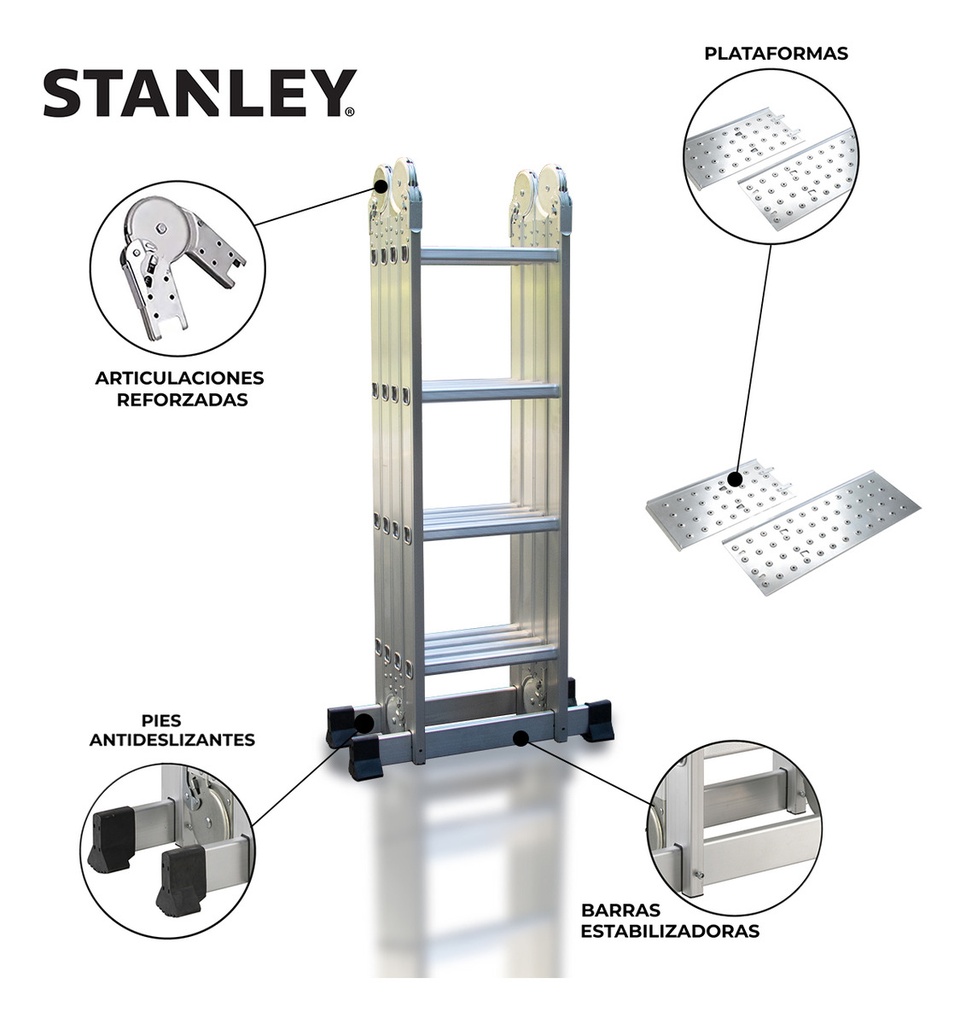 STANLEY®

PLATAFORMAS

ARTICULACIONES REFORZADAS

PIES ANTIDESLIZANTES

BARRAS ESTABILIZADORAS